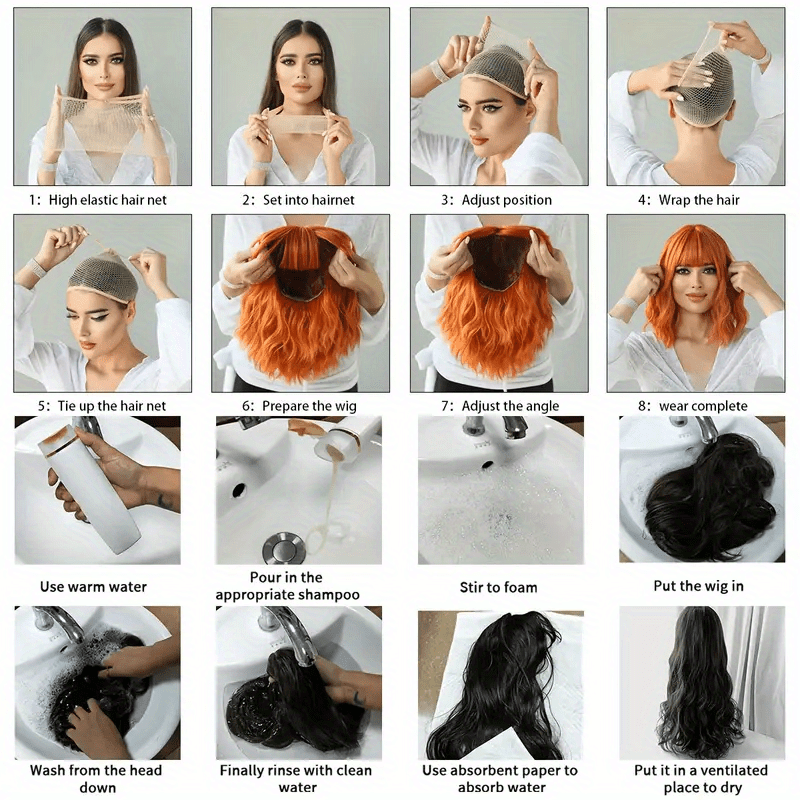 1: High elastic hair net

2: Set into hairnet

3: Adjust position

4: Wrap the hair

5: Tie up the hair net

6: Prepare the wig

7: Adjust the angle

8: wear complete

Use warm water

Pour in the appropriate shampoo

Stir to foam

Put the wig in

Wash from the head down

Finally rinse with clean water

Use absorbent paper to absorb water

Put it in a ventilated place to dry