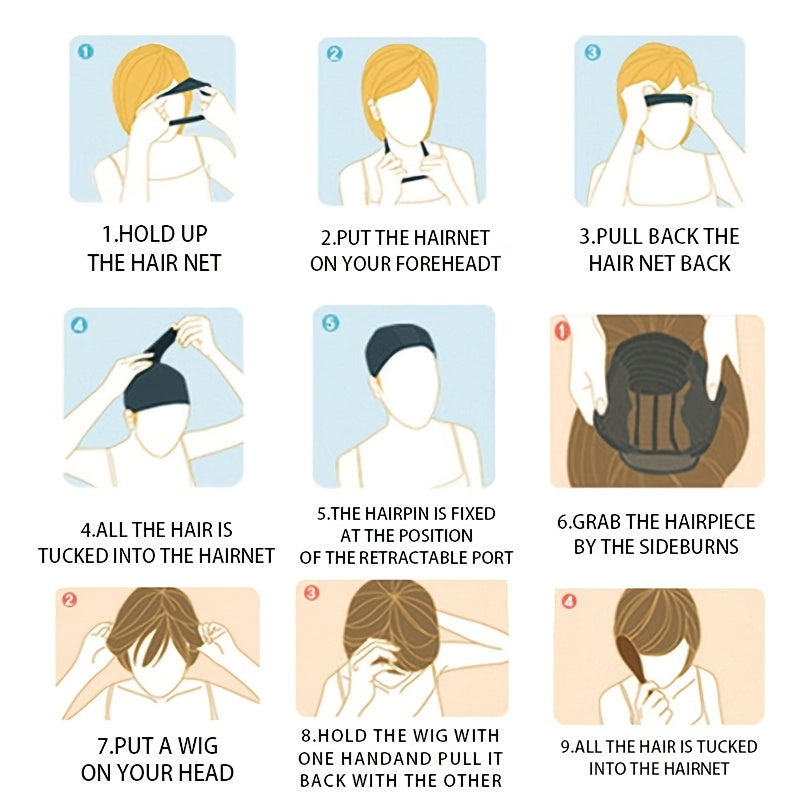 1

1.HOLD UP THE HAIR NET

2

2.PUT THE HAIRNET ON YOUR FOREHEADT

3

3.PULL BACK THE HAIR NET BACK

4

4.ALL THE HAIR IS TUCKED INTO THE HAIRNET

5

5.THE HAIRPIN IS FIXED AT THE POSITION OF THE RETRACTABLE PORT

1

6.GRAB THE HAIRPIECE BY THE SIDEBURNS

2

7.PUT A WIG ON YOUR HEAD

3

8.HOLD THE WIG WITH ONE HANDAND PULL IT BACK WITH THE OTHER

4

9.ALL THE HAIR IS TUCKED INTO THE HAIRNET