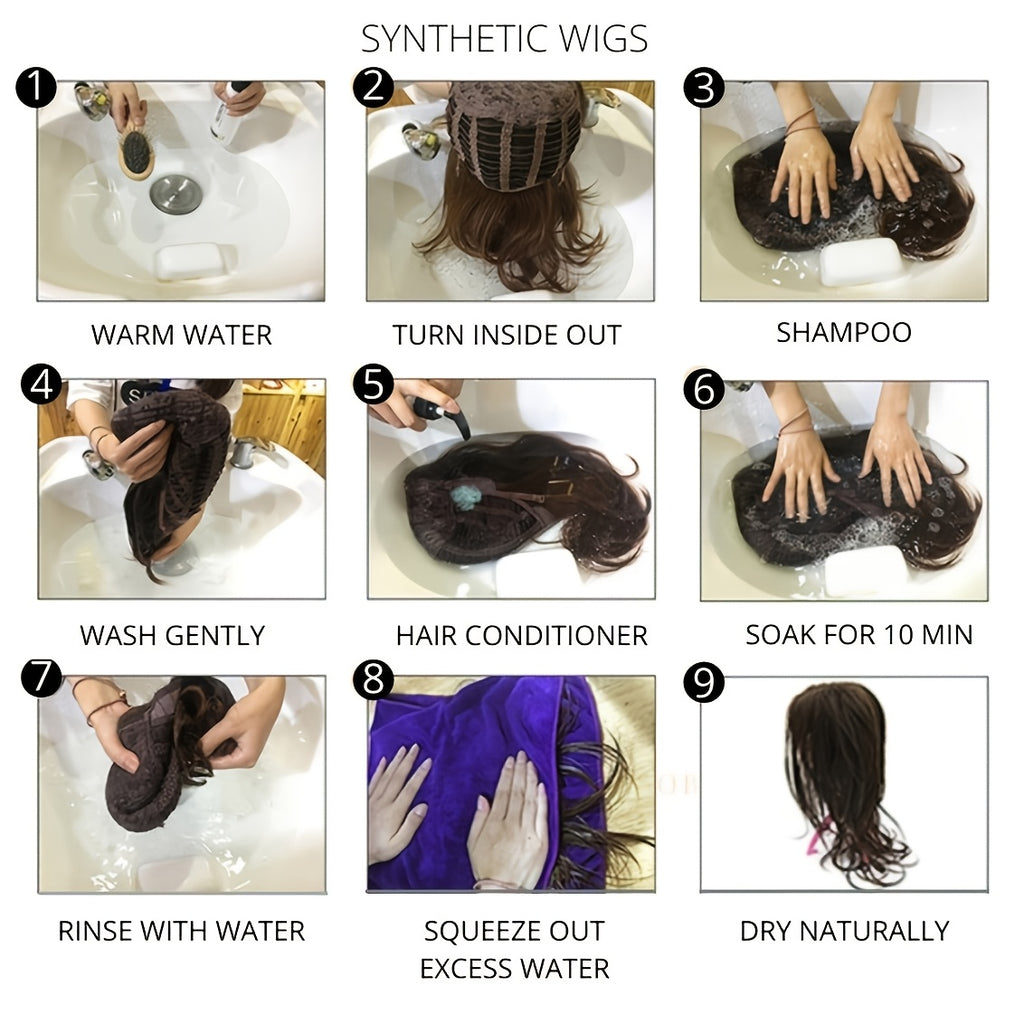 SYNTHETIC WIGS

1
WARM WATER

2
TURN INSIDE OUT

3
SHAMPOO

4
WASH GENTLY

5
HAIR CONDITIONER

6
SOAK FOR 10 MIN

7
RINSE WITH WATER

8
SQUEEZE OUT EXCESS WATER

9
DRY NATURALLY